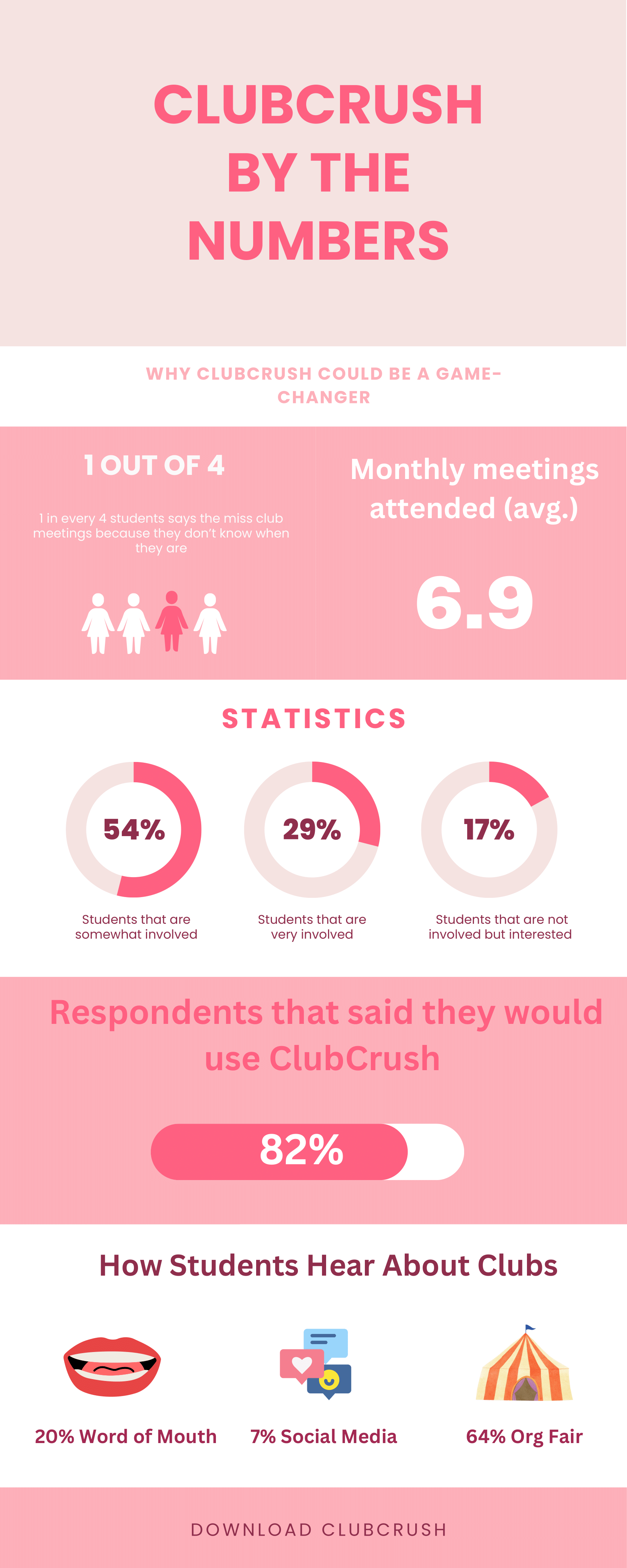 CLUBCRUSH BY THE NUMBERS

WHY CLUBCRUSH COULD BE A GAME-CHANGER

1 OUT OF 4

1 in every 4 students says the miss club meetings because they don't know when they are

Monthly meetings attended (avg.)

6.9

STATISTICS

54%

Students that are somewhat involved

29%

Students that are very involved

17%

Students that are not involved but interested

Respondents that said they would use ClubCrush

82%

How Students Hear About Clubs

20% Word of Mouth

7% Social Media

64% Org Fair

DOWNLOAD CLUBCRUSH